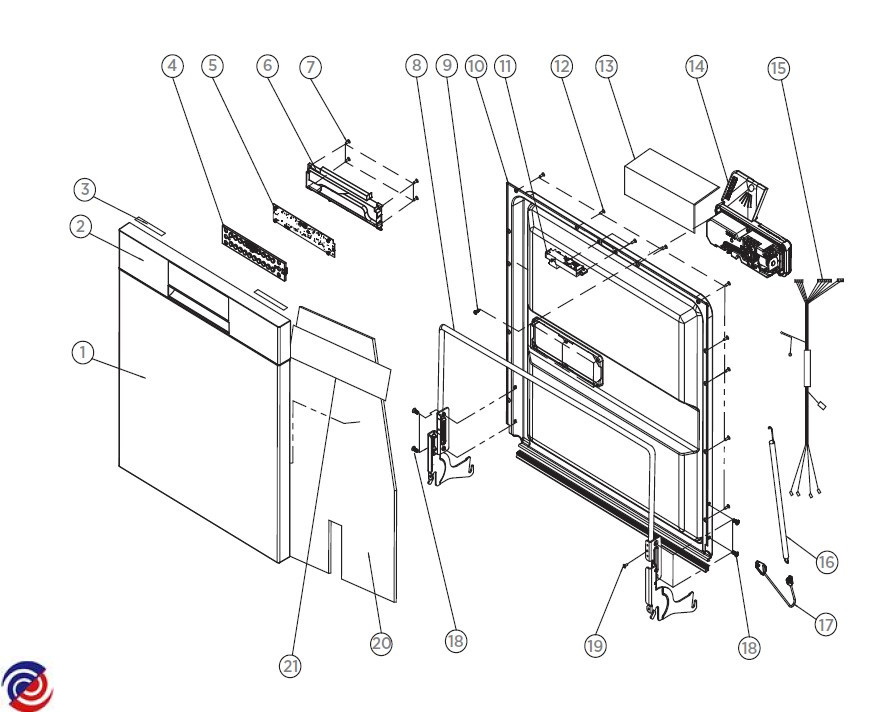 4
5
6
7
8
9
10
11
12
13
14
15
3
2
1
16
17
18
19
18
20
21